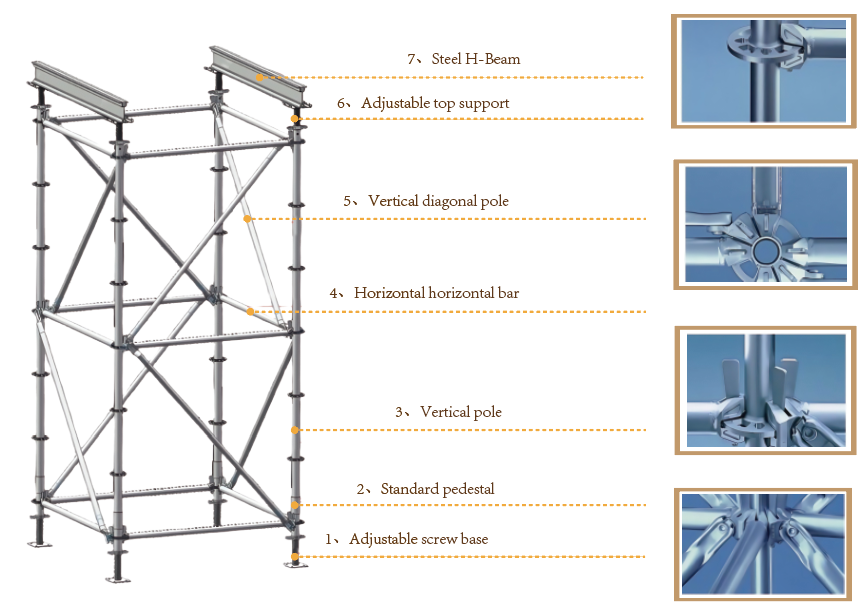 7、Steel H-Beam

6、Adjustable top support

5、Vertical diagonal pole

4、Horizontal horizontal bar

3、Vertical pole

2、Standard pedestal

1、Adjustable screw base